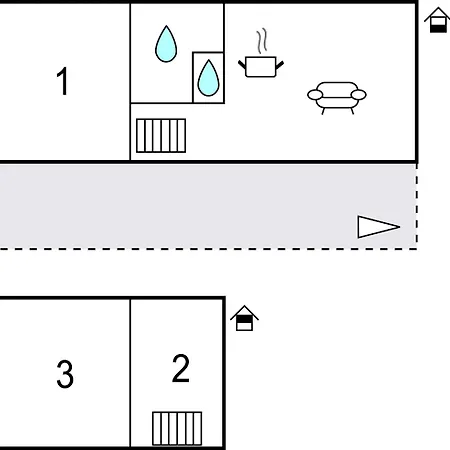 1

3

2